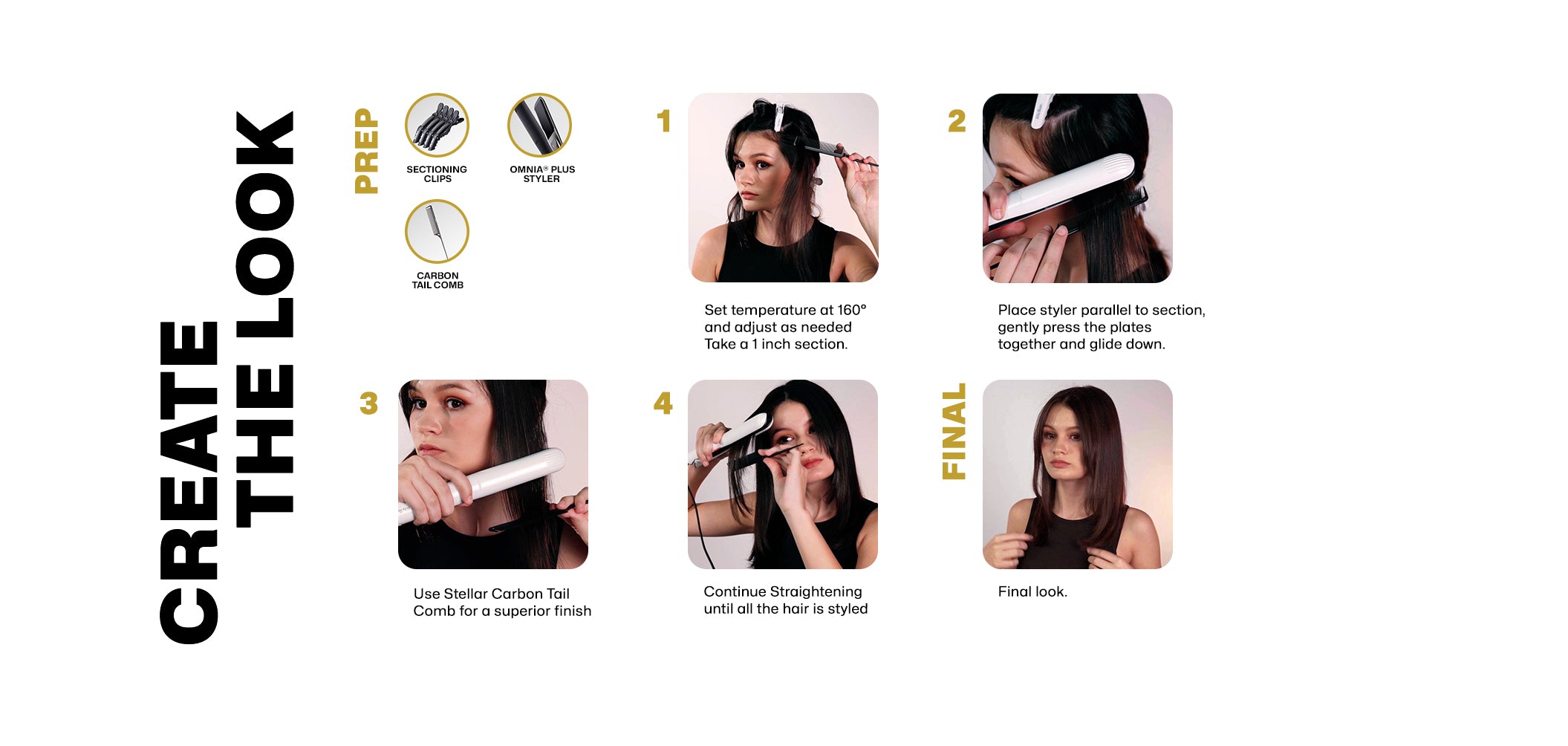 CREATE THE LOOK

PREP

SECTIONING CLIPS

OMNIA® PLUS STYLER

CARBON TAIL COMB

1

Set temperature at 160° and adjust as needed Take a 1 inch section.

2

Place styler parallel to section, gently press the plates together and glide down.

3

Use Stellar Carbon Tail Comb for a superior finish

4

Continue Straightening until all the hair is styled

FINAL

Final look.