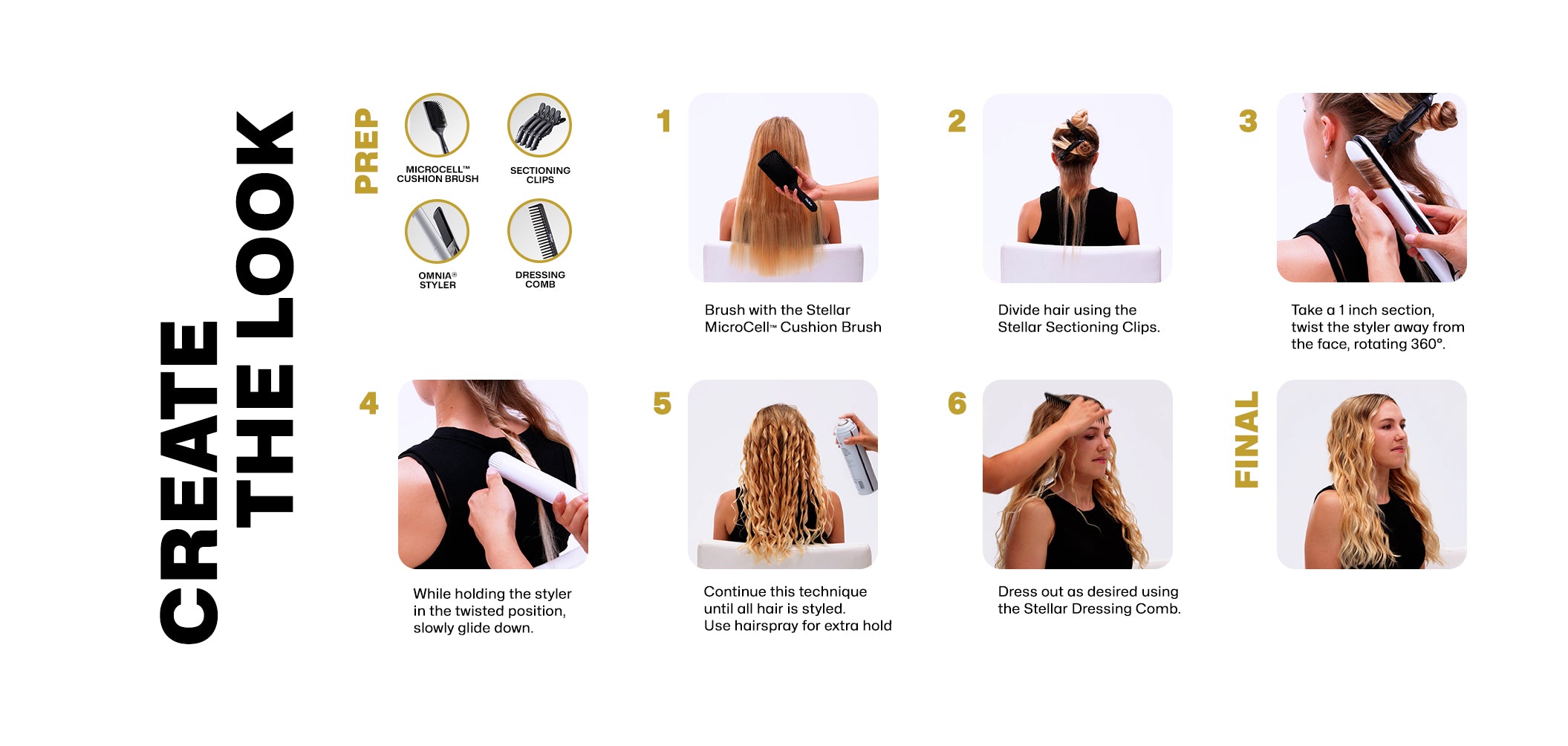 CREATE THE LOOK

PREP

MICROCELL™ CUSHION BRUSH

SECTIONING CLIPS

OMNIA® STYLER

DRESSING COMB

1

Brush with the Stellar MicroCell™ Cushion Brush

2

Divide hair using the Stellar Sectioning Clips.

3

Take a 1 inch section, twist the styler away from the face, rotating 360°.

4

While holding the styler in the twisted position, slowly glide down.

5

Continue this technique until all hair is styled. Use hairspray for extra hold

6

Dress out as desired using the Stellar Dressing Comb.

FINAL