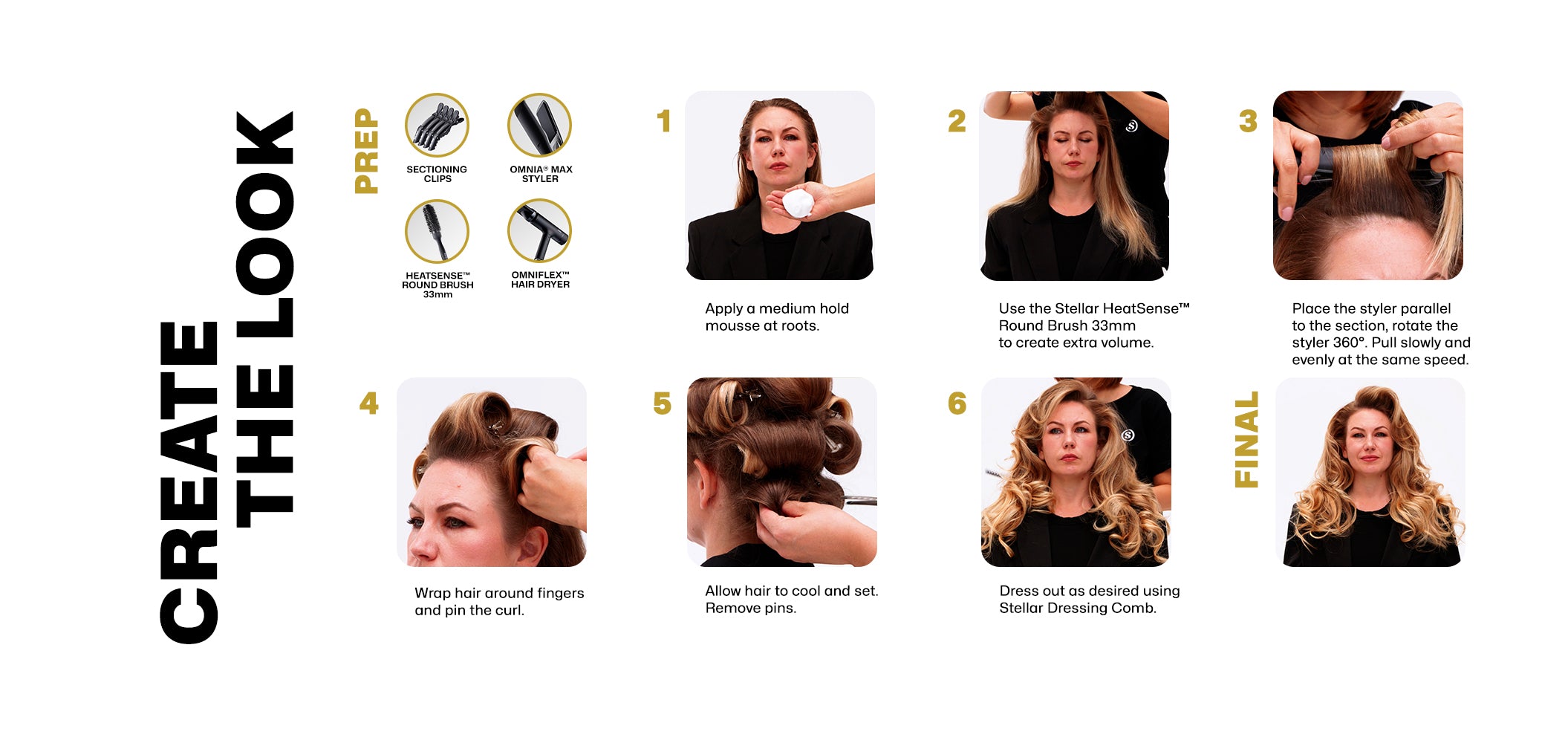 CREATE THE LOOK

PREP

SECTIONING CLIPS

OMNIA® MAX STYLER

HEATSENSE™ ROUND BRUSH 33mm

OMNIFLEX™ HAIR DRYER

1

Apply a medium hold mousse at roots.

2

Use the Stellar HeatSense™ Round Brush 33mm to create extra volume.

3

Place the styler parallel to the section, rotate the styler 360°. Pull slowly and evenly at the same speed.

4

Wrap hair around fingers and pin the curl.

5

Allow hair to cool and set. Remove pins.

6

Dress out as desired using Stellar Dressing Comb.

FINAL