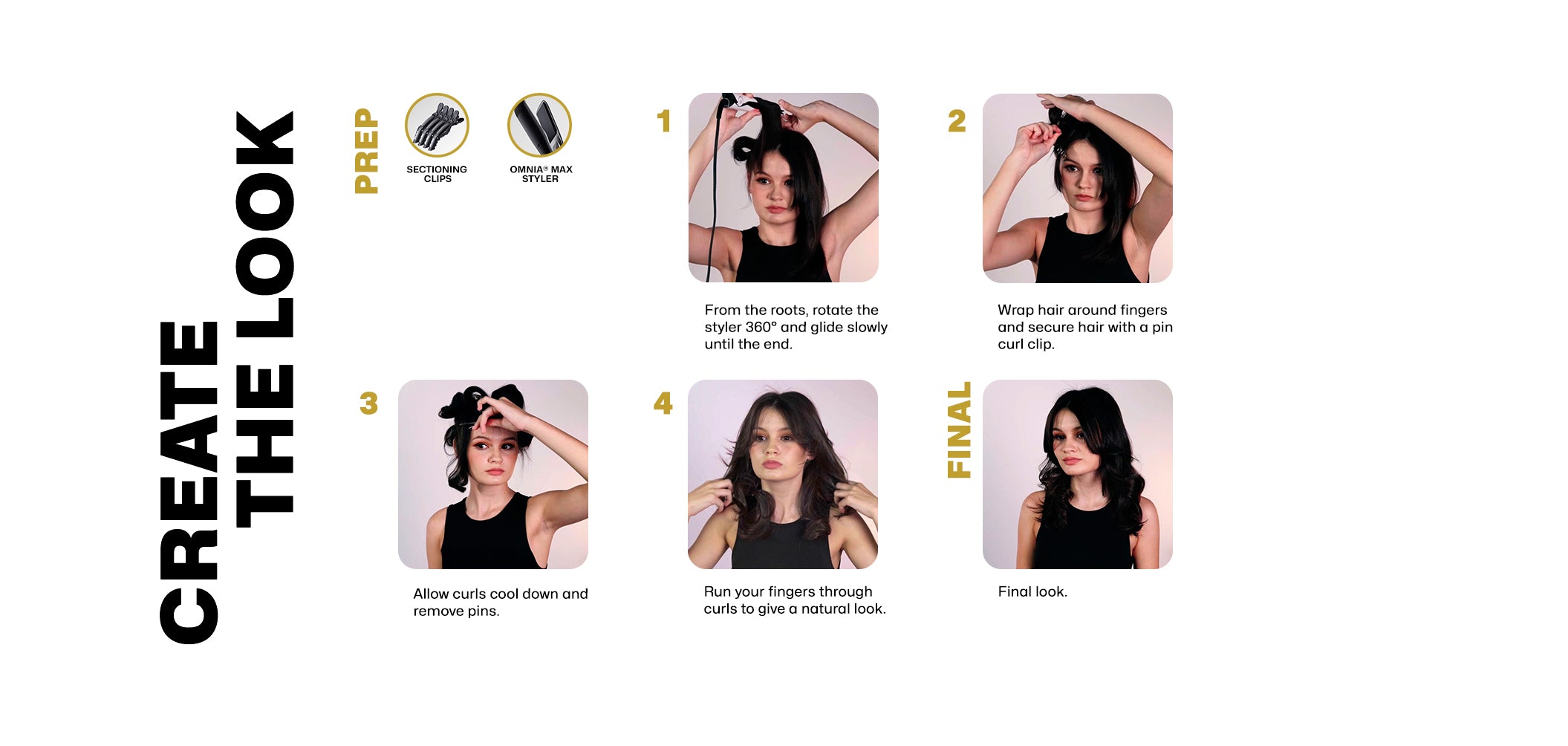 CREATE THE LOOK

PREP

SECTIONING CLIPS

OMNIA® MAX STYLER

1

From the roots, rotate the styler 360° and glide slowly until the end.

2

Wrap hair around fingers and secure hair with a pin curl clip.

3

Allow curls cool down and remove pins.

4

Run your fingers through curls to give a natural look.

FINAL

Final look.